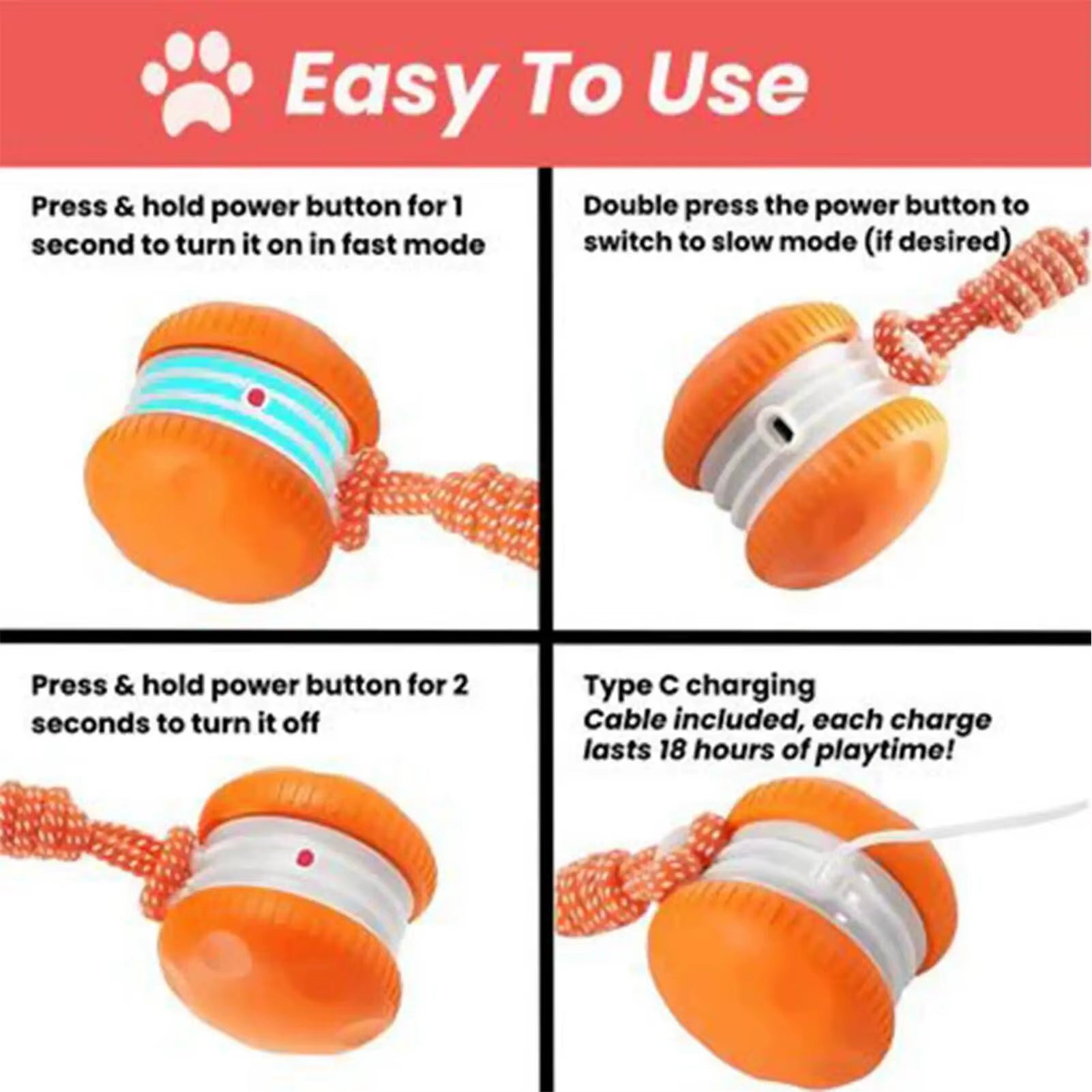 Easy To Use

Press & hold power button for 1 second to turn it on in fast mode

Double press the power button to switch to slow mode (if desired)

Press & hold power button for 2 seconds to turn it off

Type C charging
Cable included, each charge lasts 18 hours of playtime!